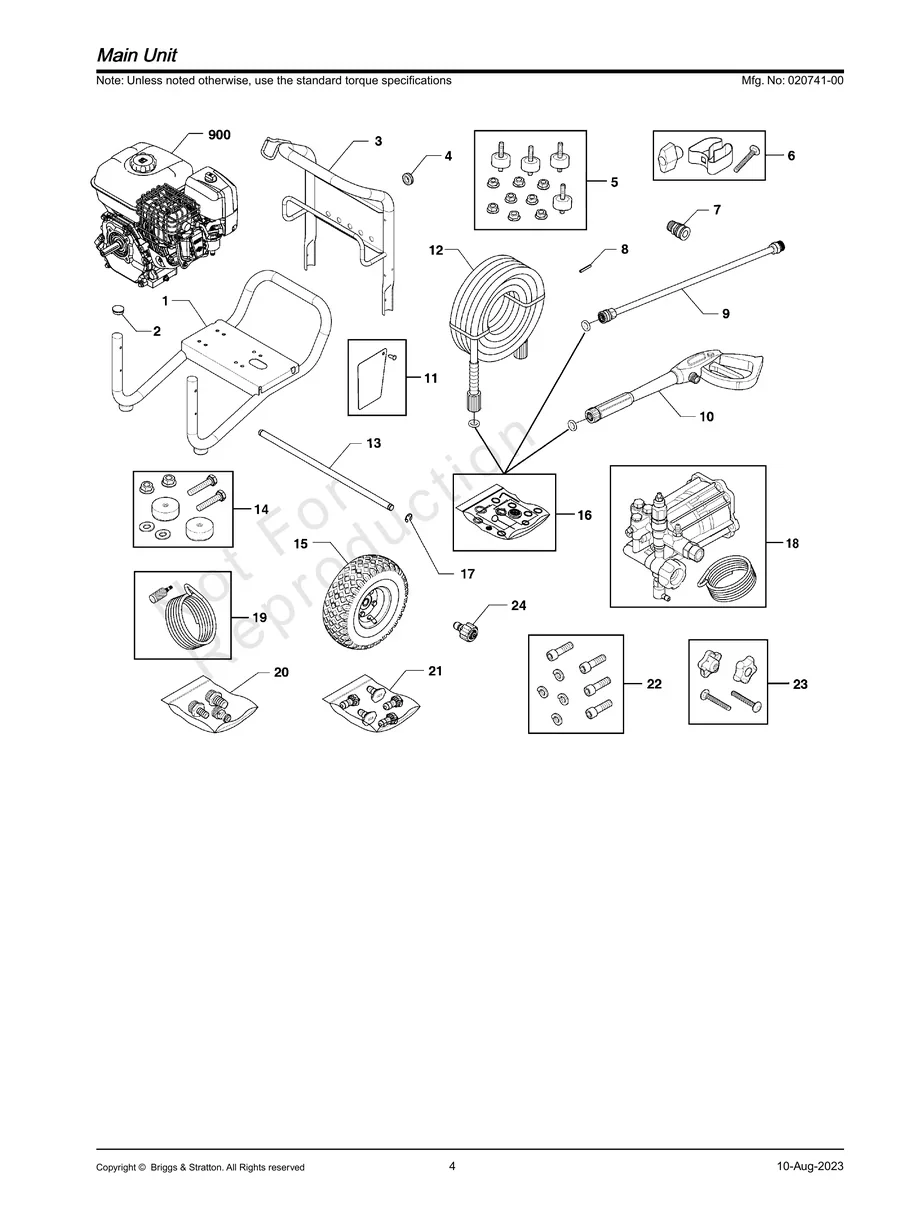 Main Unit

Note: Unless noted otherwise, use the standard torque specifications

Mfg. No: 020741-00

900
3
4
5
6
7
8
12
9
1
2
11
10
13
14
16
18
15
17
19
24
20
21
22
23

Not For Reproduction

Copyright © Briggs & Stratton. All Rights reserved

4

10-Aug-2023